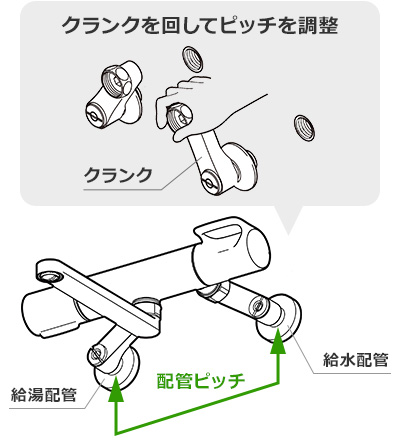 クランクを回してピッチを調整

クランク

給水配管

配管ピッチ

給湯配管