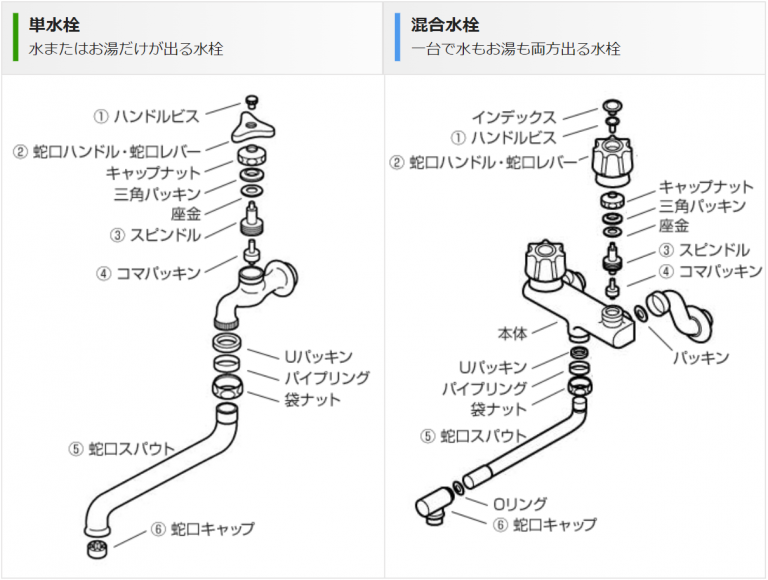 単水栓
水またはお湯だけが出る水栓

① ハンドルビス
② 蛇口ハンドル・蛇口レバー
キャップナット
三角パッキン
座金
③ スピンドル
④ コマパッキン
Uパッキン
パイプリング
袋ナット
⑤ 蛇口スパウト
⑥ 蛇口キャップ

混合水栓
一台で水もお湯も両方出る水栓

インデックス
① ハンドルビス
② 蛇口ハンドル・蛇口レバー
キャップナット
三角パッキン
座金
③ スピンドル
④ コマパッキン
本体
パッキン
Uパッキン
パイプリング
袋ナット
⑤ 蛇口スパウト
Oリング
⑥ 蛇口キャップ