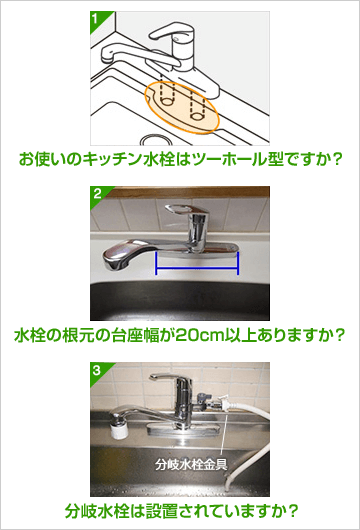 1

お使いのキッチン水栓はツーホール型ですか？

2

水栓の根元の台座幅が20cm以上ありますか？

3

分岐水栓金具

分岐水栓は設置されていますか？